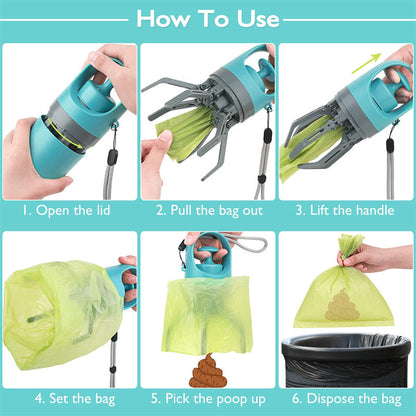 How To Use

1. Open the lid

2. Pull the bag out

3. Lift the handle

4. Set the bag

5. Pick the poop up

6. Dispose the bag